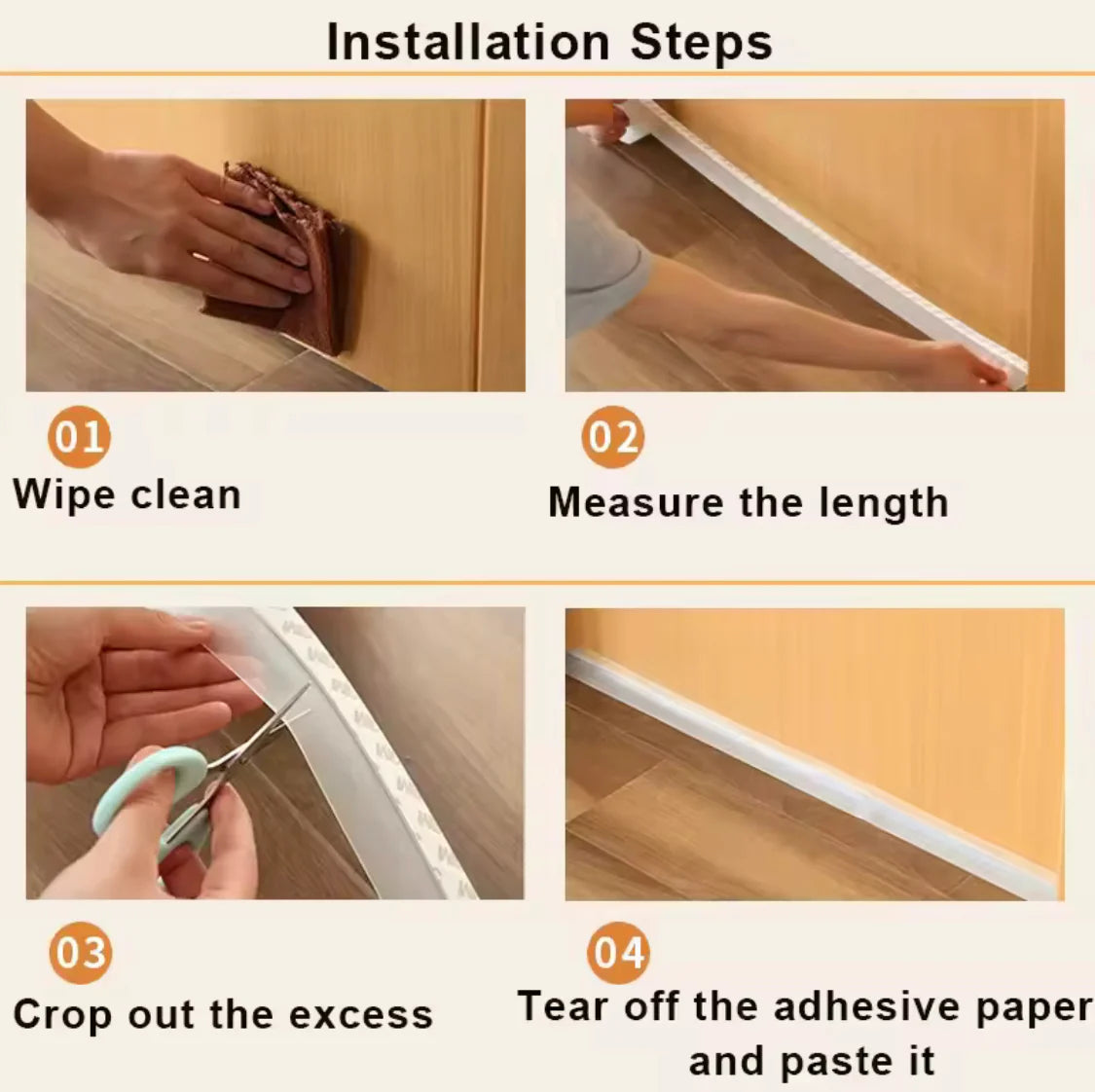 Installation Steps

01
Wipe clean

02
Measure the length

03
Crop out the excess

04
Tear off the adhesive paper and paste it