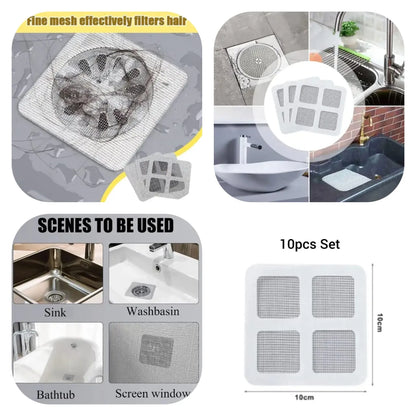 Fine mesh effectively filters hair

SCENES TO BE USED

Sink

Washbasin

Bathtub

Screen window

10pcs Set

10cm

10cm