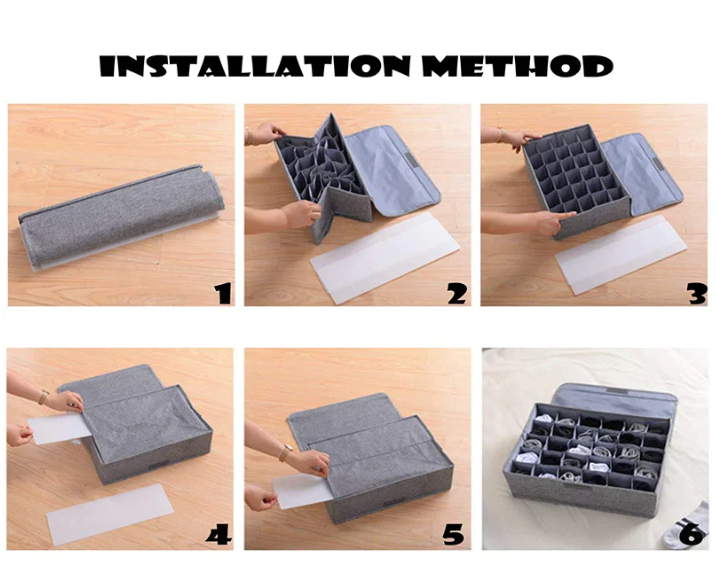 INSTALLATION METHOD

1

2

3

4

5

6