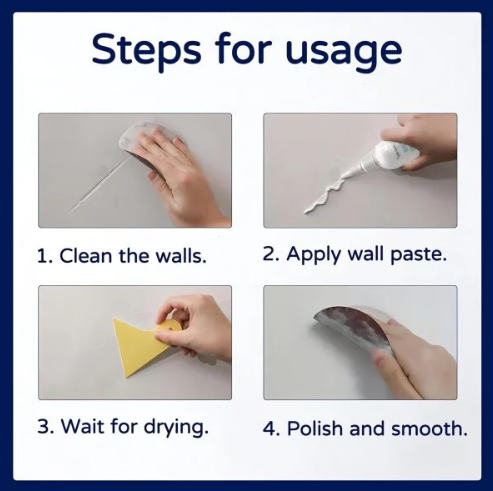 Steps for usage

1. Clean the walls.

2. Apply wall paste.

3. Wait for drying.

4. Polish and smooth.