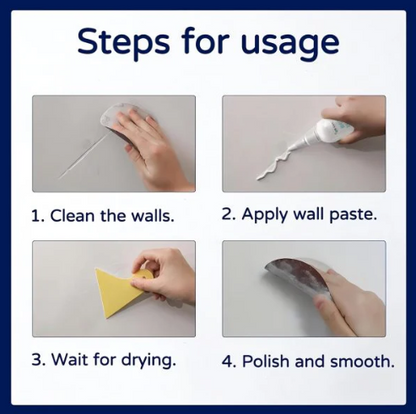 Steps for usage

1. Clean the walls.

2. Apply wall paste.

3. Wait for drying.

4. Polish and smooth.