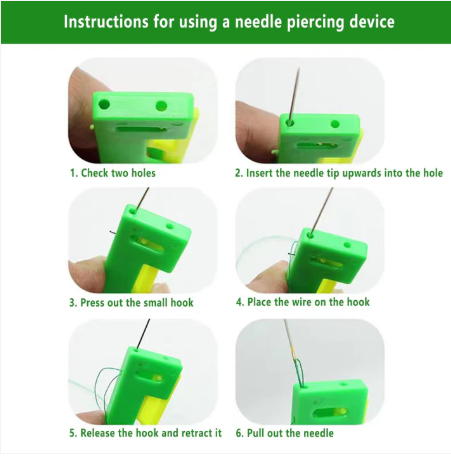 Instructions for using a needle piercing device

1. Check two holes

2. Insert the needle tip upwards into the hole

3. Press out the small hook

4. Place the wire on the hook

5. Release the hook and retract it

6. Pull out the needle